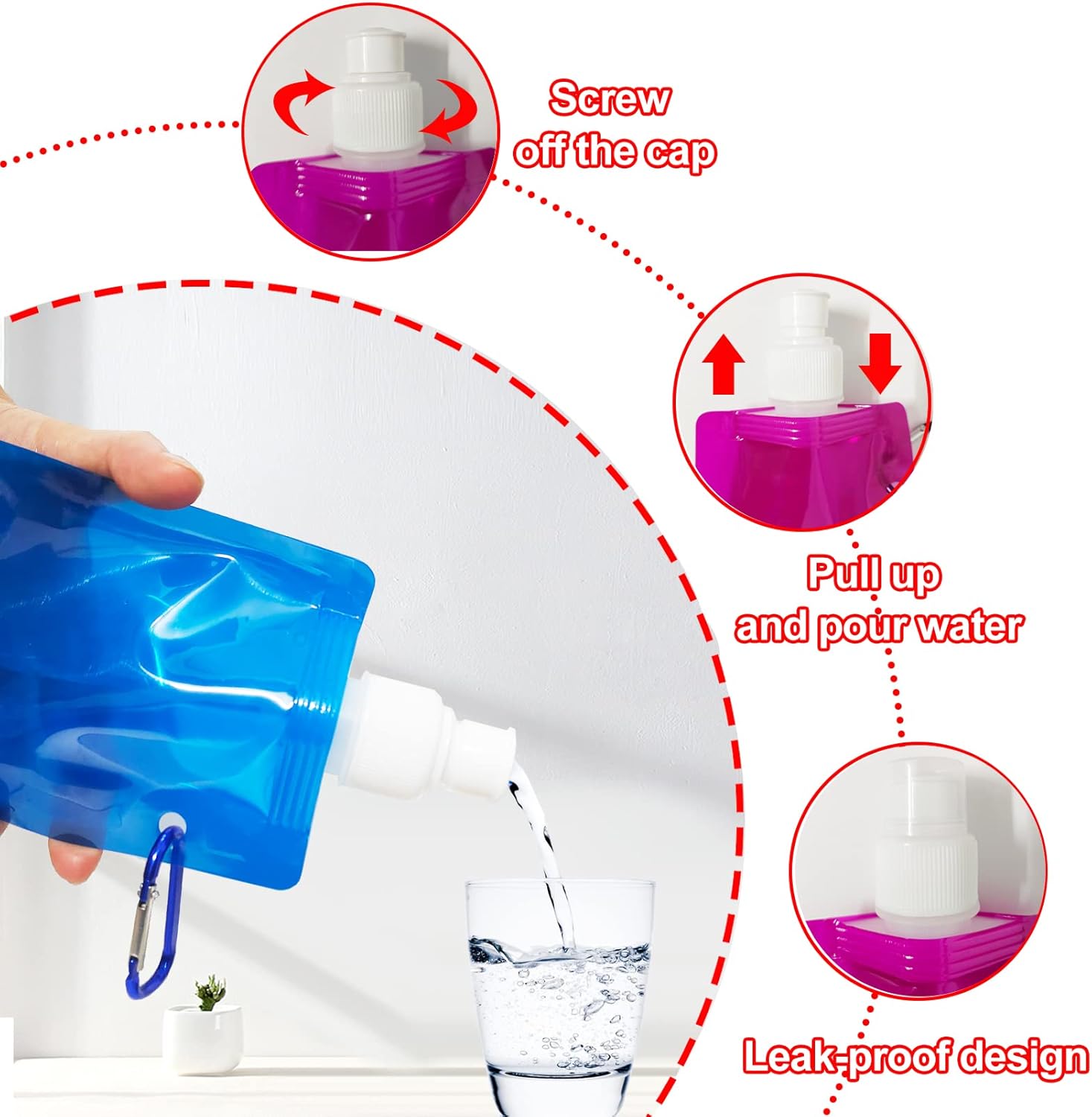 Screw off the cap

Pull up and pour water

Leak-proof design